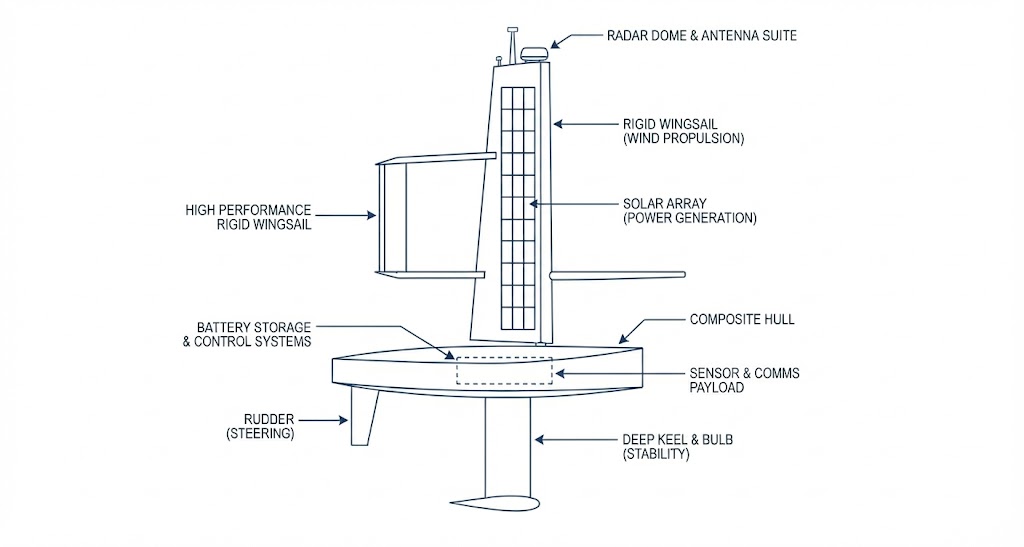 RADAR DOME & ANTENNA SUITE

RIGID WINGSAIL
(WIND PROPULSION)

HIGH PERFORMANCE
RIGID WINGSAIL

SOLAR ARRAY
(POWER GENERATION)

BATTERY STORAGE
& CONTROL SYSTEMS

COMPOSITE HULL

SENSOR & COMMS
PAYLOAD

RUDDER
(STEERING)

DEEP KEEL & BULB
(STABILITY)